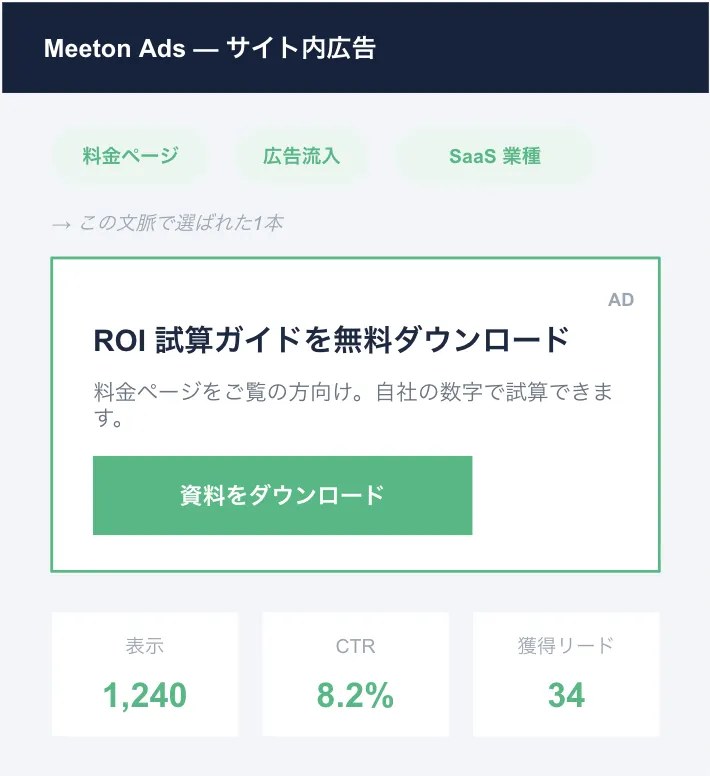 Meeton Ads — サイト内広告

料金ページ

広告流入

SaaS 業種

→ この文脈で選ばれた1本

AD

ROI 試算ガイドを無料ダウンロード

料金ページをご覧の方向け。自社の数字で試算できます。

資料をダウンロード

表示
1,240

CTR
8.2%

獲得リード
34